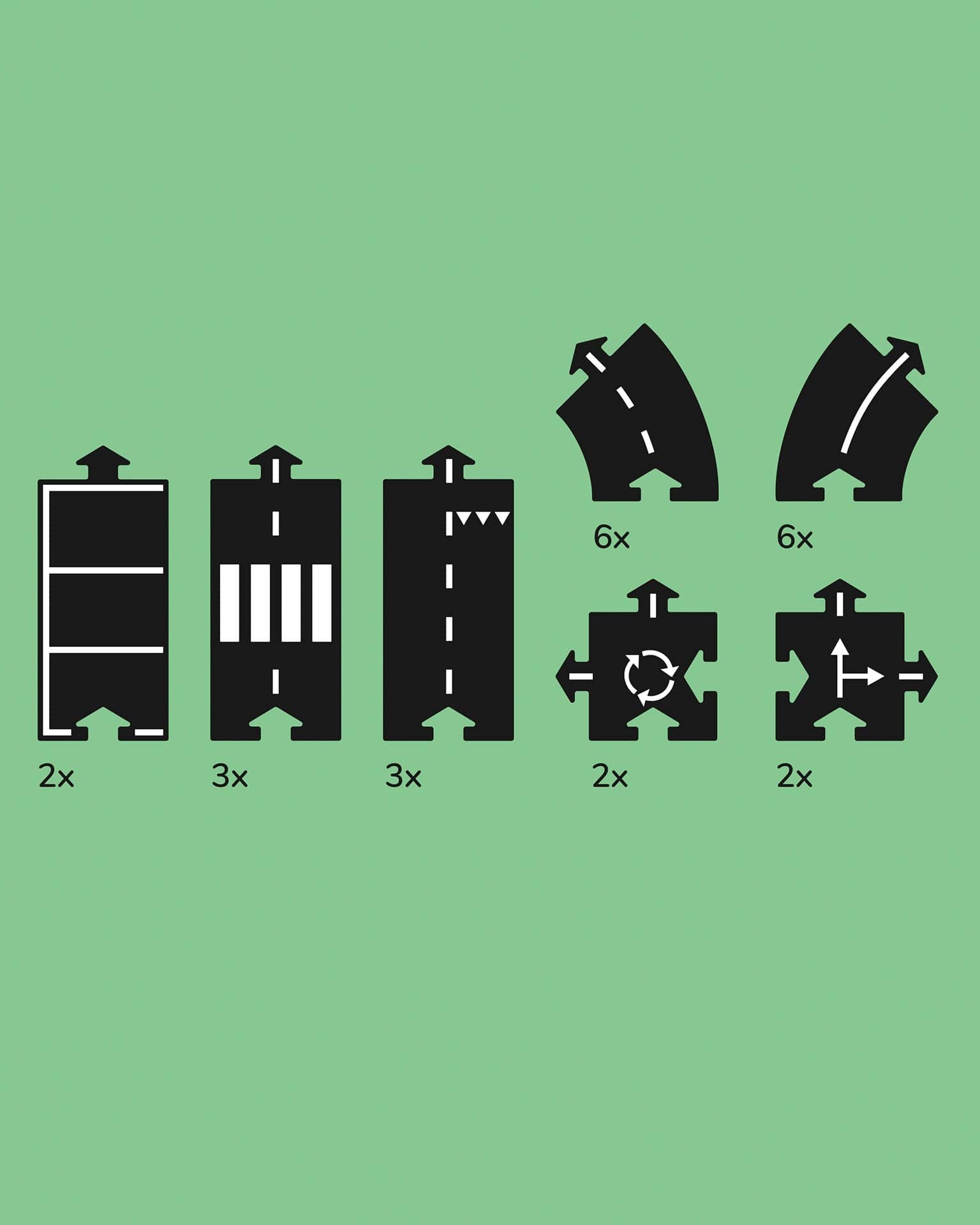 6x

6x

2x

3x

3x

2x

2x