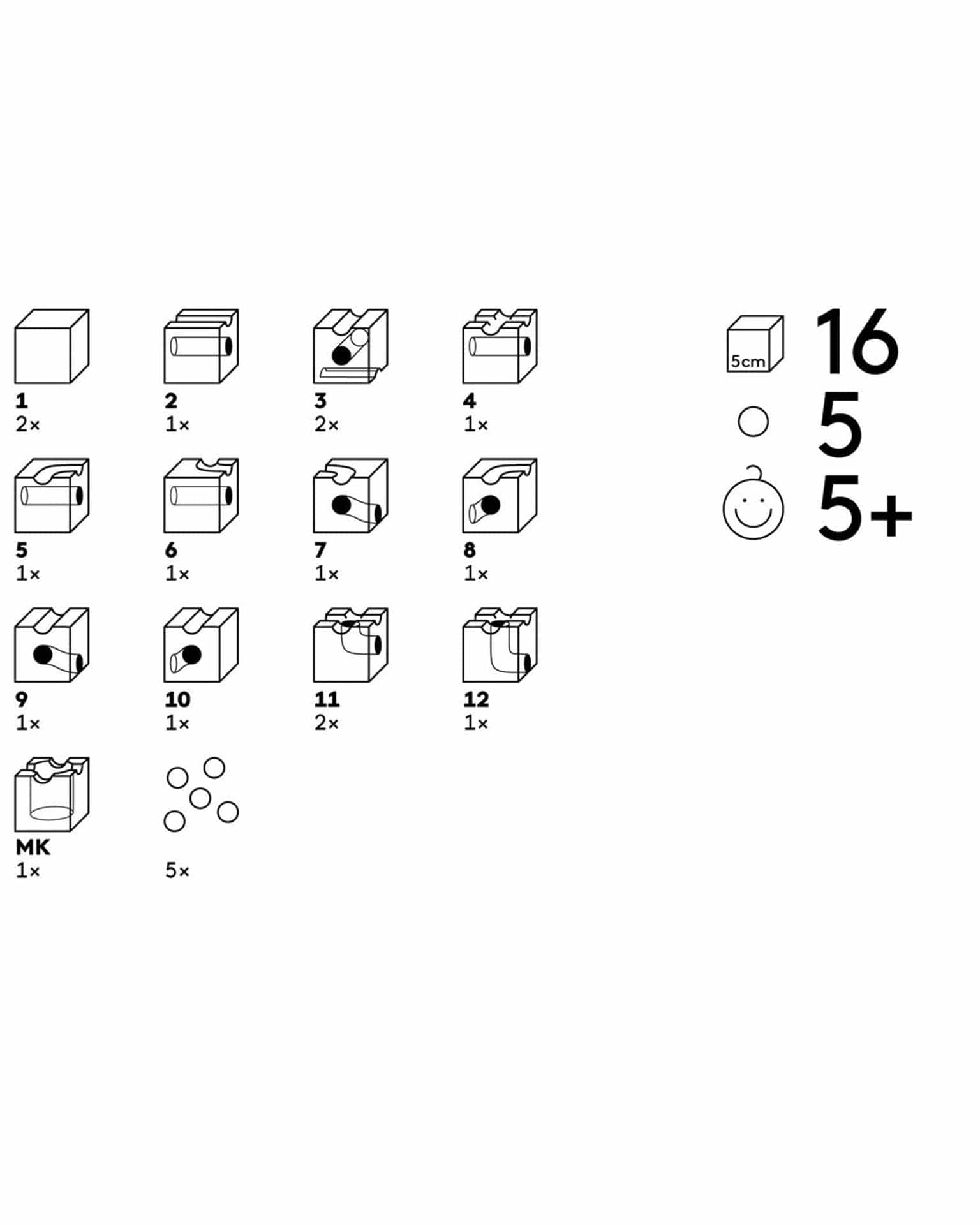 1
2×

2
1×

3
2×

4
1×

5
1×

6
1×

7
1×

8
1×

9
1×

10
1×

11
2×

12
1×

MK
1×

5×

5cm
16

5

5+